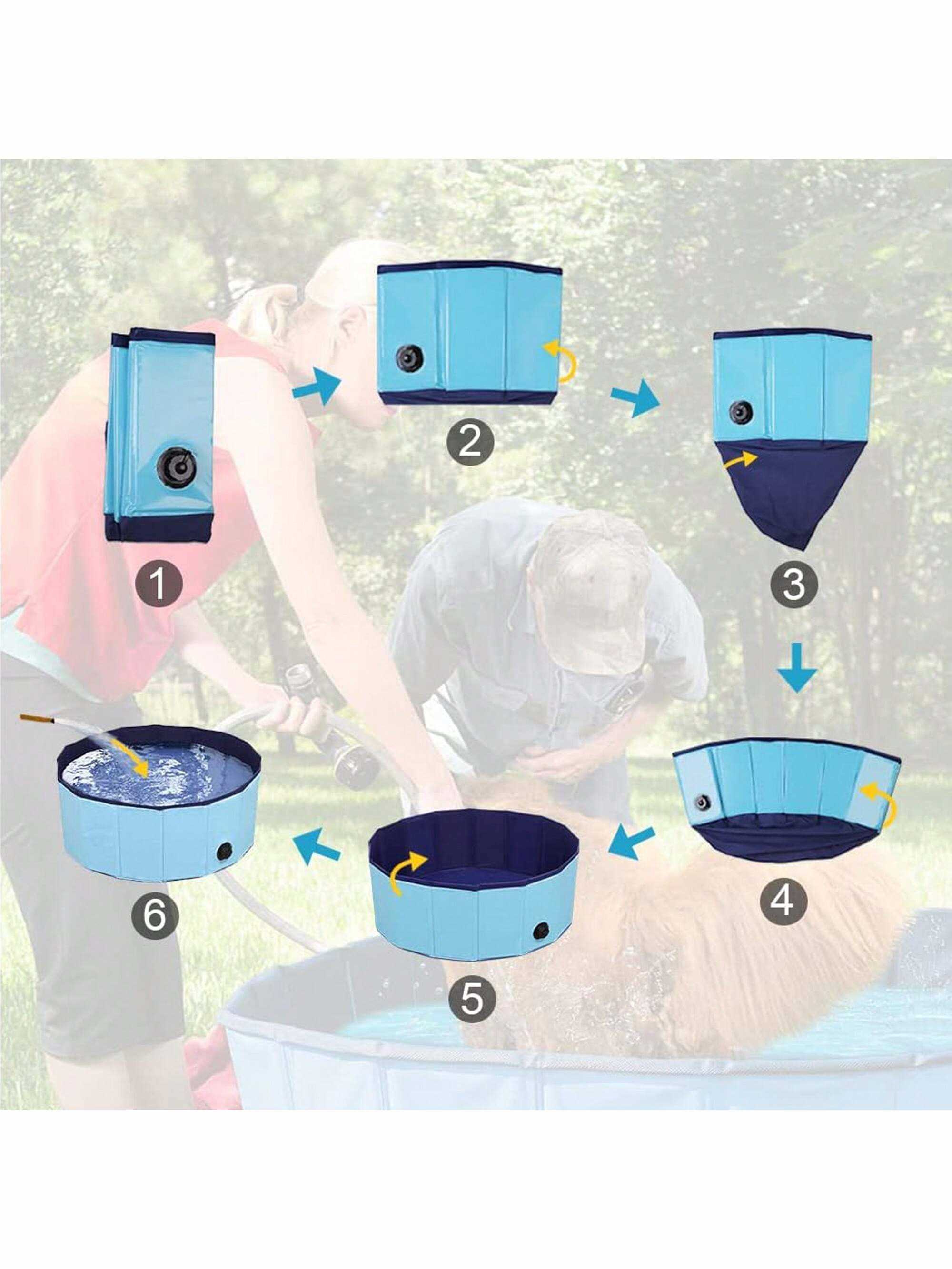 1

2

3

4

5

6