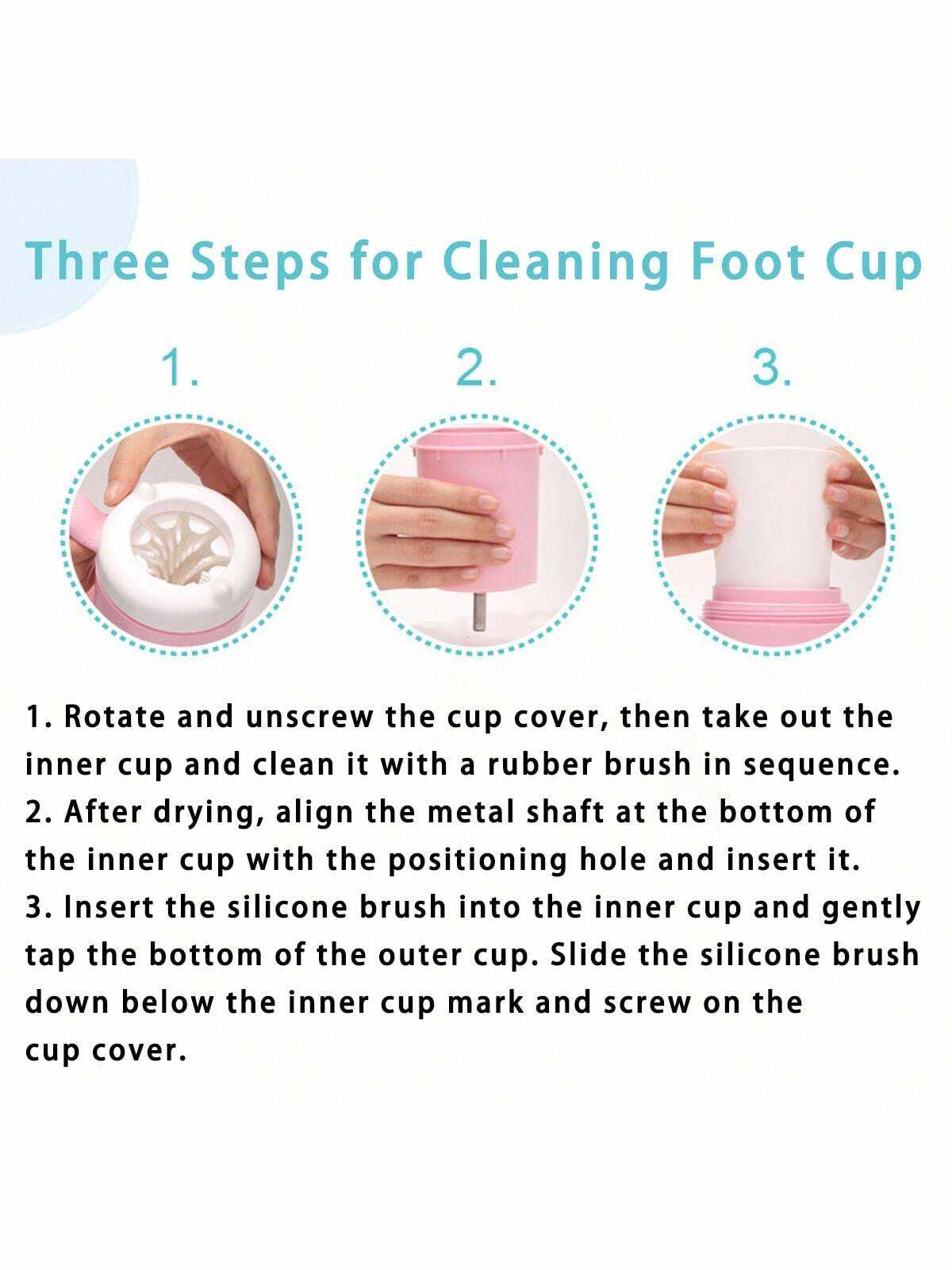 Three Steps for Cleaning Foot Cup

1.

2.

3.

1. Rotate and unscrew the cup cover, then take out the inner cup and clean it with a rubber brush in sequence.
2. After drying, align the metal shaft at the bottom of the inner cup with the positioning hole and insert it.
3. Insert the silicone brush into the inner cup and gently tap the bottom of the outer cup. Slide the silicone brush down below the inner cup mark and screw on the cup cover.