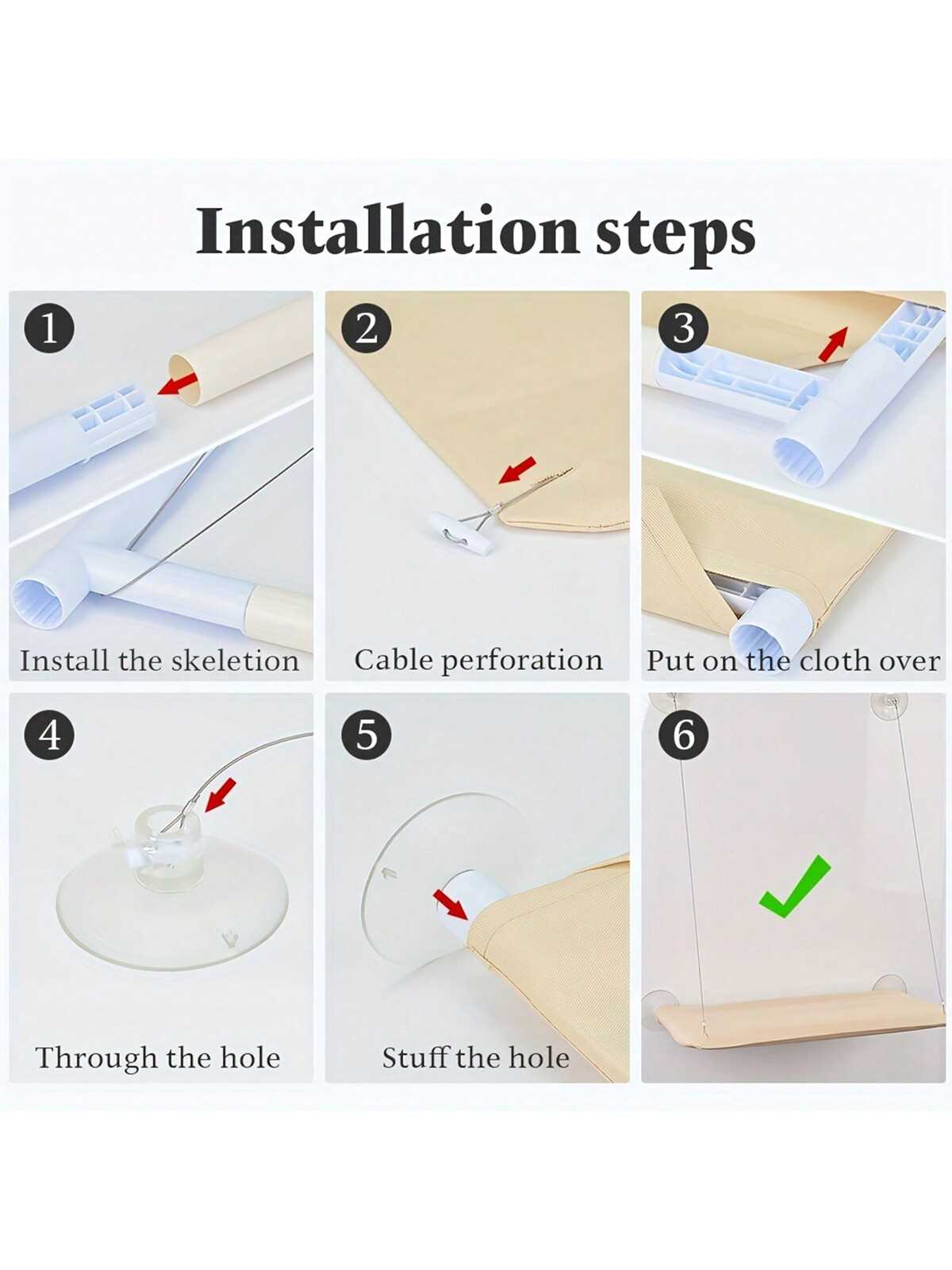 Installation steps

1
Install the skeletion

2
Cable perforation

3
Put on the cloth over

4
Through the hole

5
Stuff the hole

6