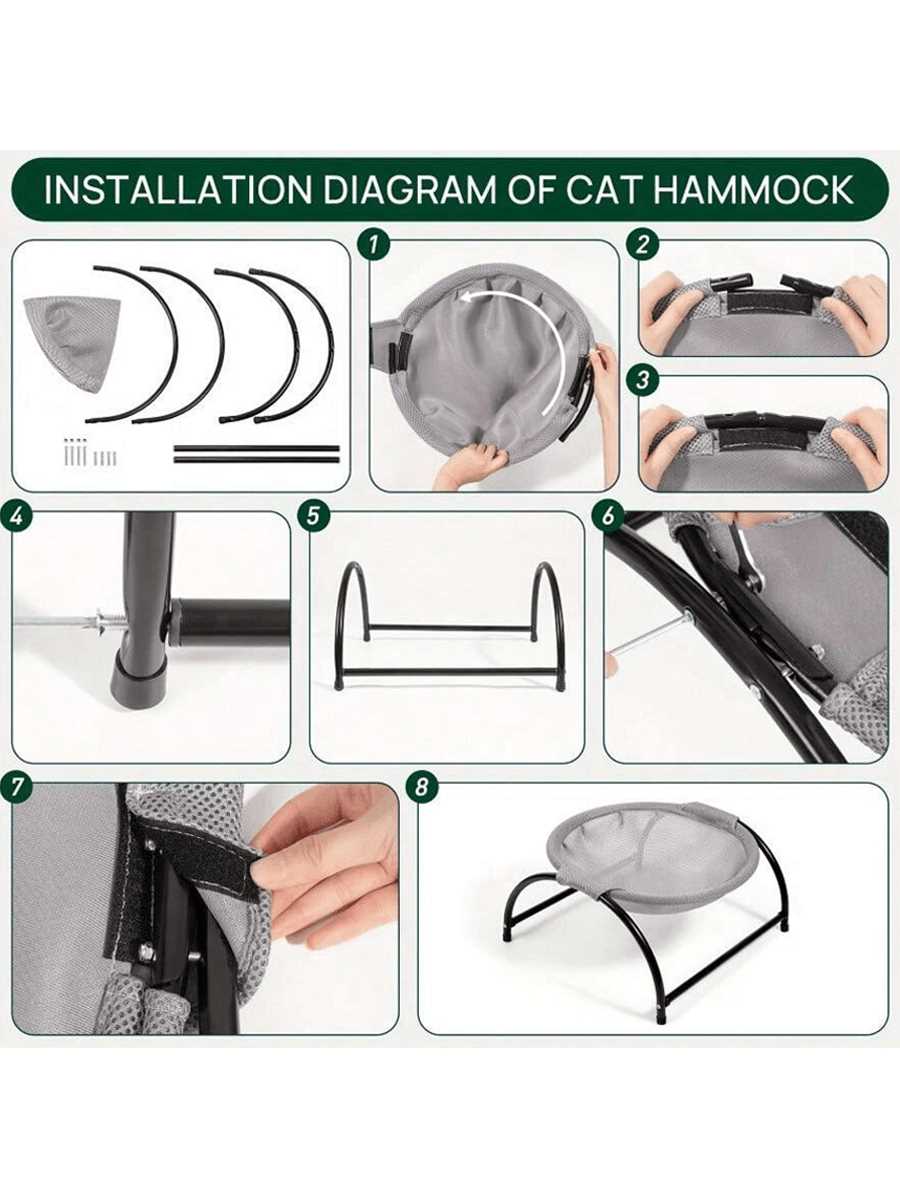 INSTALLATION DIAGRAM OF CAT HAMMOCK

1

2

3

4

5

6

7

8